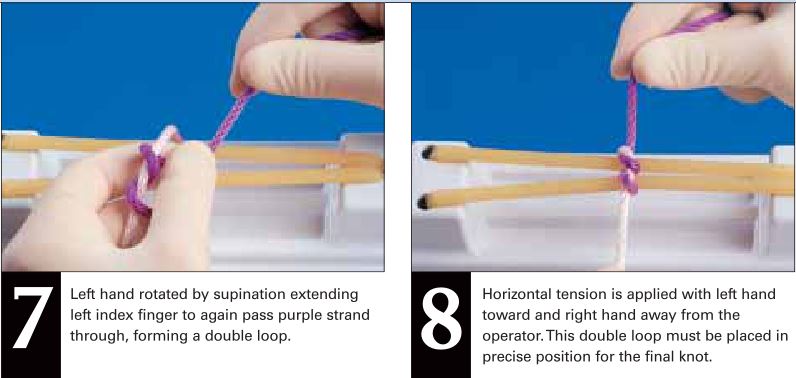 7

Left hand rotated by supination extending left index finger to again pass purple strand through, forming a double loop.

8

Horizontal tension is applied with left hand toward and right hand away from the operator. This double loop must be placed in precise position for the final knot.