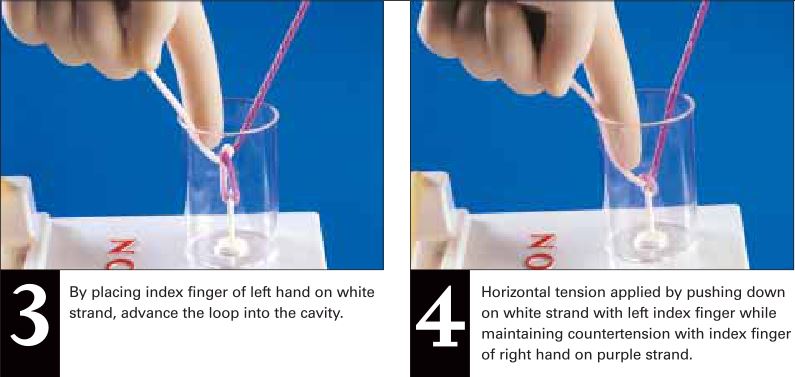 NO

3

By placing index finger of left hand on white strand, advance the loop into the cavity.

NO

4

Horizontal tension applied by pushing down on white strand with left index finger while maintaining countertension with index finger of right hand on purple strand.