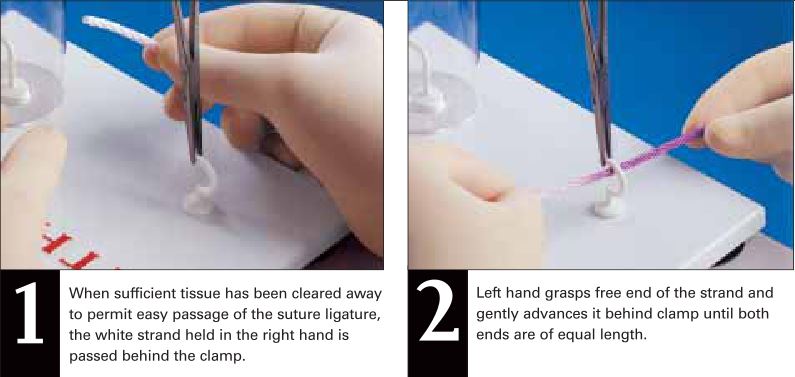 1 When sufficient tissue has been cleared away to permit easy passage of the suture ligature, the white strand held in the right hand is passed behind the clamp.

2 Left hand grasps free end of the strand and gently advances it behind clamp until both ends are of equal length.