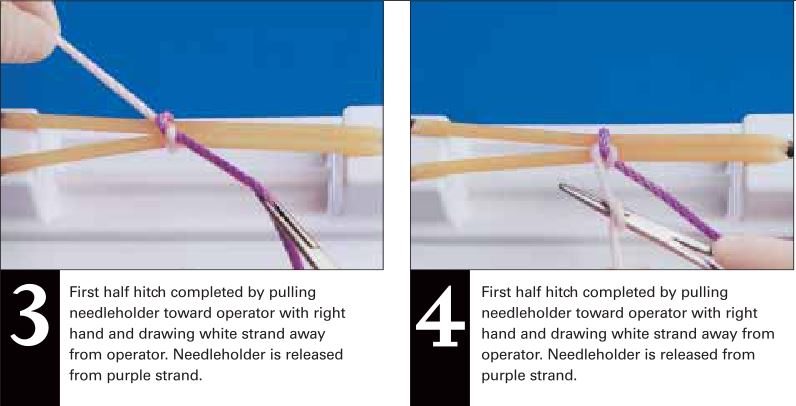 3

First half hitch completed by pulling needleholder toward operator with right hand and drawing white strand away from operator. Needleholder is released from purple strand.

4

First half hitch completed by pulling needleholder toward operator with right hand and drawing white strand away from operator. Needleholder is released from purple strand.